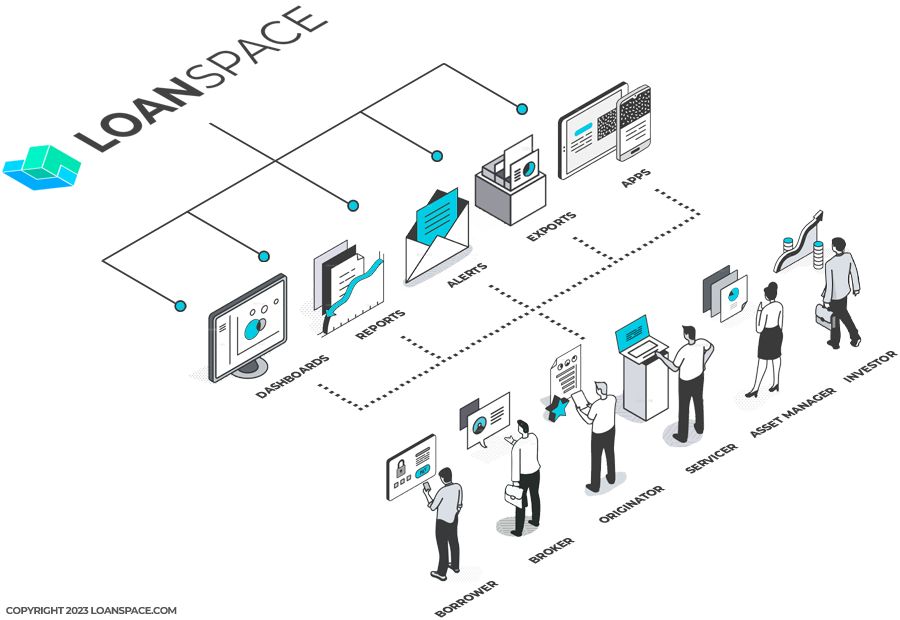 LOANSPACE

DASHBOARDS

REPORTS

ALERTS

EXPORTS

APPS

BORROWER

BROKER

ORIGINATOR

SERVICER

ASSET MANAGER

INVESTOR

COPYRIGHT 2023 LOANSPACE.COM